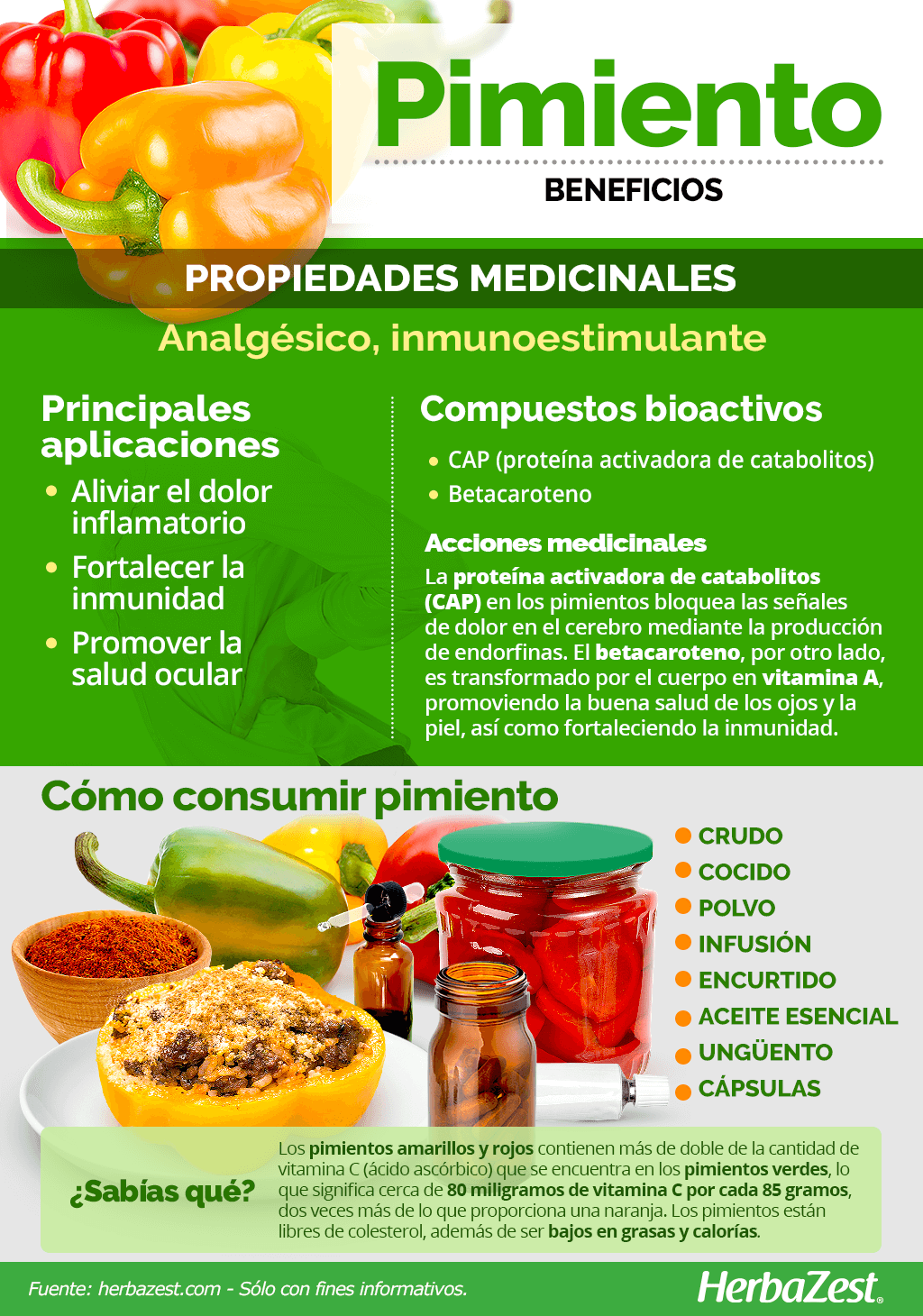 Pimiento
BENEFICIOS

PROPIEDADES MEDICINALES
Analgésico, inmunoestimulante

Principales aplicaciones
• Aliviar el dolor inflamatorio
• Fortalecer la inmunidad
• Promover la salud ocular

Compuestos bioactivos
• CAP (proteína activadora de catabolitos)
• Betacaroteno

Acciones medicinales
La proteína activadora de catabolitos (CAP) en los pimientos bloquea las señales de dolor en el cerebro mediante la producción de endorfinas. El betacaroteno, por otro lado, es transformado por el cuerpo en vitamina A, promoviendo la buena salud de los ojos y la piel, así como fortaleciendo la inmunidad.

Cómo consumir pimiento
CRUDO
COCIDO
POLVO
INFUSIÓN
ENCURTIDO
ACEITE ESENCIAL
UNGÜENTO
CÁPSULAS

¿Sabías qué?
Los pimientos amarillos y rojos contienen más de doble de la cantidad de vitamina C (ácido ascórbico) que se encuentra en los pimientos verdes, lo que significa cerca de 80 miligramos de vitamina C por cada 85 gramos, dos veces más de lo que proporciona una naranja. Los pimientos están libres de colesterol, además de ser bajos en grasas y calorías.

Fuente: herbazest.com - Sólo con fines informativos.
HerbaZest.